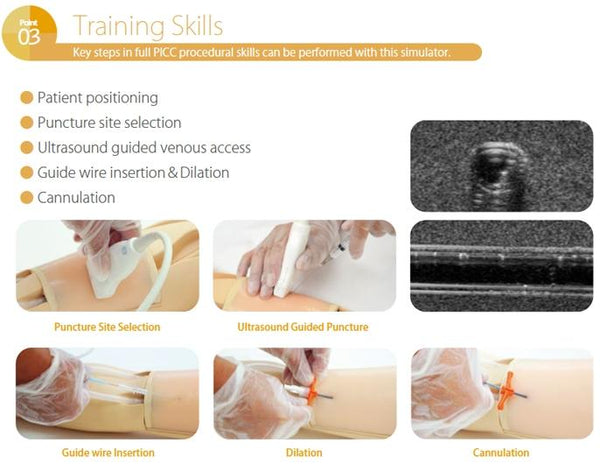 Point 03 Training Skills

Key steps in full PICC procedural skills can be performed with this simulator.

Patient positioning
Puncture site selection
Ultrasound guided venous access
Guide wire insertion & Dilation
Cannulation

Puncture Site Selection

Ultrasound Guided Puncture

Guide wire Insertion

Dilation

Cannulation