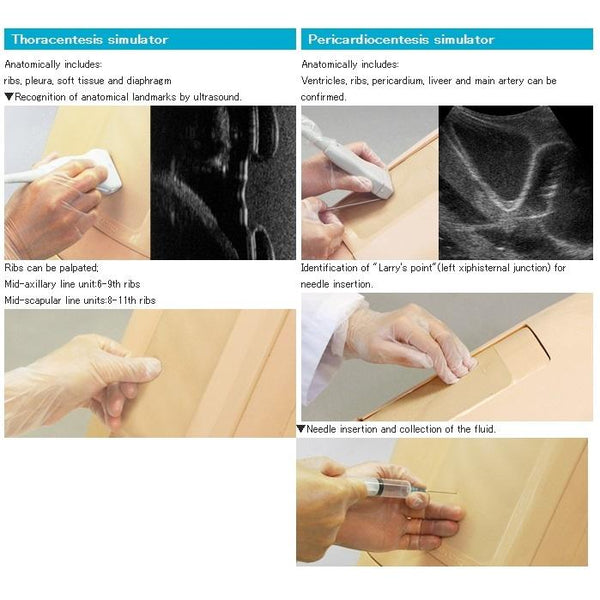 Thoracentesis simulator

Anatomically includes:
ribs, pleura, soft tissue and diaphragm
▼Recognition of anatomical landmarks by ultrasound.

Ribs can be palpated;
Mid-axillary line unit:6-9th ribs
Mid-scapular line units:8-11th ribs

Pericardiocentesis simulator

Anatomically includes:
Ventricles, ribs, pericardium, liveer and main artery can be confirmed.

Identification of "Larry's point"(left xiphisternal junction) for needle insertion.

▼Needle insertion and collection of the fluid.