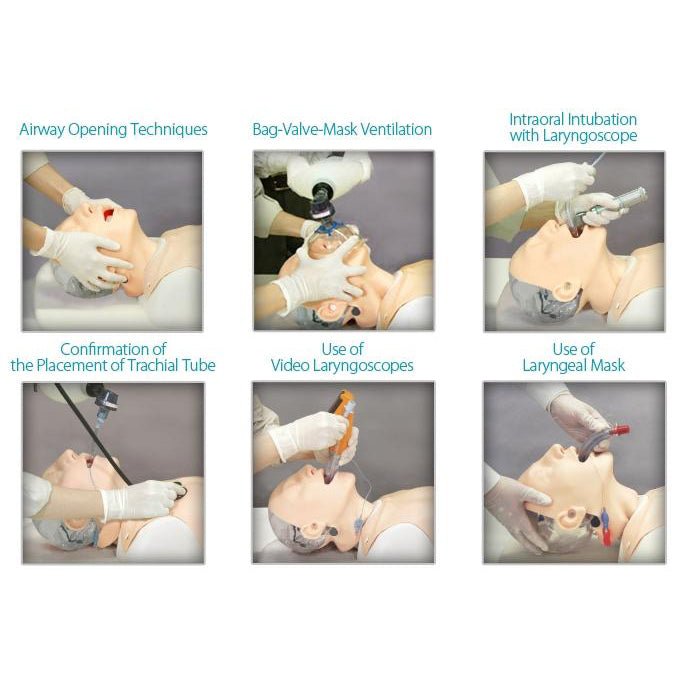 Airway Opening Techniques

Bag-Valve-Mask Ventilation

Intraoral Intubation with Laryngoscope

Confirmation of the Placement of Trachial Tube

Use of Video Laryngoscopes

Use of Laryngeal Mask