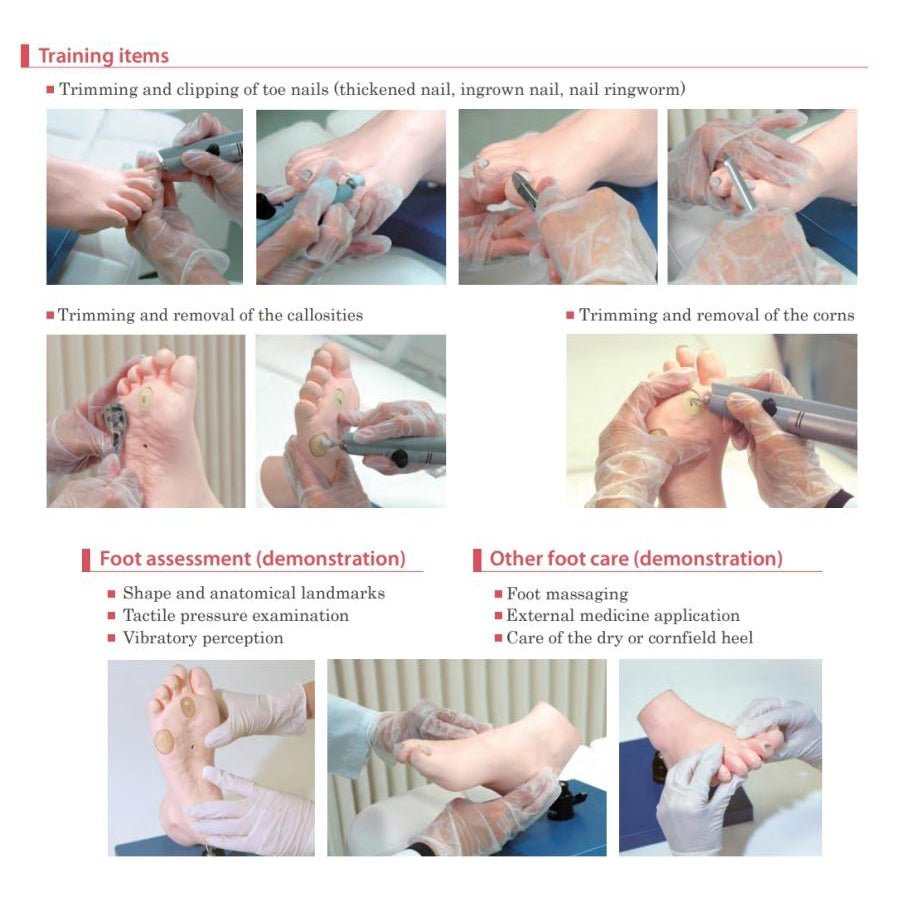 Training items

■ Trimming and clipping of toe nails (thickened nail, ingrown nail, nail ringworm)

■ Trimming and removal of the callosities

■ Trimming and removal of the corns

Foot assessment (demonstration)

■ Shape and anatomical landmarks
■ Tactile pressure examination
■ Vibratory perception

Other foot care (demonstration)

■ Foot massaging
■ External medicine application
■ Care of the dry or cornfield heel