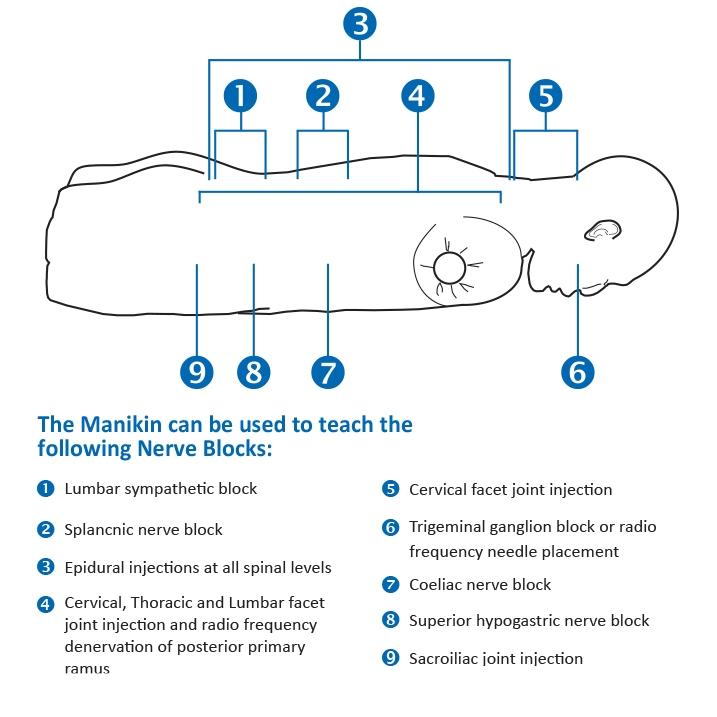 3

1 2 4 5

9 8 7 6

The Manikin can be used to teach the following Nerve Blocks:

1 Lumbar sympathetic block

2 Splancnic nerve block

3 Epidural injections at all spinal levels

4 Cervical, Thoracic and Lumbar facet joint injection and radio frequency denervation of posterior primary ramus

5 Cervical facet joint injection

6 Trigeminal ganglion block or radio frequency needle placement

7 Coeliac nerve block

8 Superior hypogastric nerve block

9 Sacroiliac joint injection