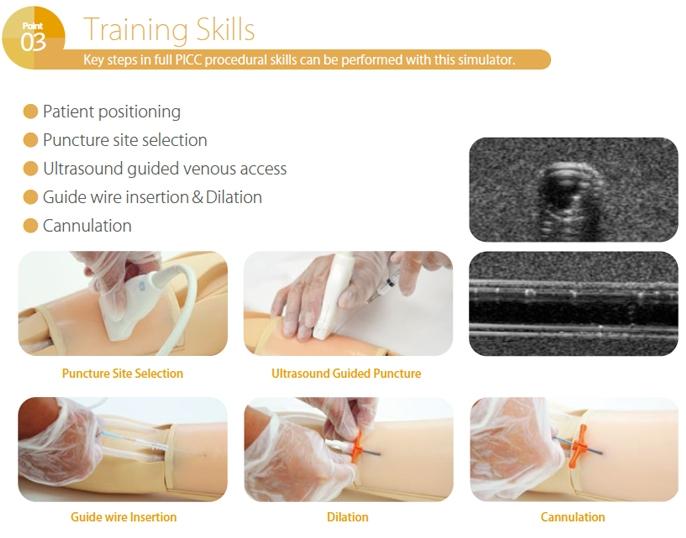 Point 03 Training Skills

Key steps in full PICC procedural skills can be performed with this simulator.

Patient positioning
Puncture site selection
Ultrasound guided venous access
Guide wire insertion & Dilation
Cannulation

Puncture Site Selection

Ultrasound Guided Puncture

Guide wire Insertion

Dilation

Cannulation