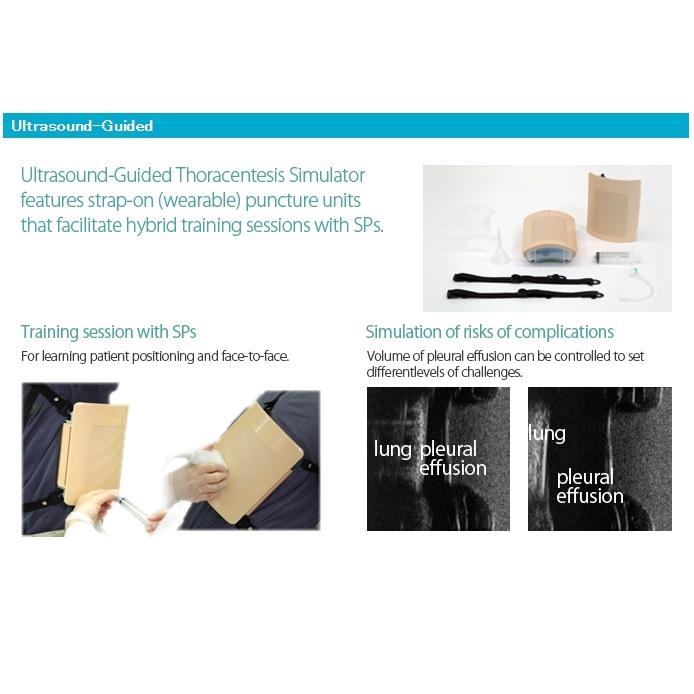 Ultrasound-Guided

Ultrasound-Guided Thoracentesis Simulator features strap-on (wearable) puncture units that facilitate hybrid training sessions with SPs.

Training session with SPs

For learning patient positioning and face-to-face.

Simulation of risks of complications

Volume of pleural effusion can be controlled to set differentlevels of challenges.

lung pleural effusion

lung

pleural effusion