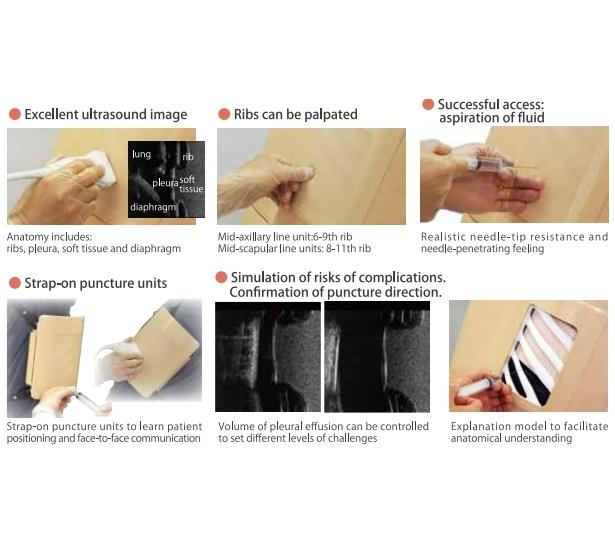 Excellent ultrasound image

lung
rib
pleura
soft tissue
diaphragm

Anatomy includes:
ribs, pleura, soft tissue and diaphragm

Ribs can be palpated

Mid-axillary line unit:6-9th rib
Mid-scapular line units: 8-11th rib

Successful access: aspiration of fluid

Realistic needle-tip resistance and needle-penetrating feeling

Strap-on puncture units

Strap-on puncture units to learn patient positioning and face-to-face communication

Simulation of risks of complications. Confirmation of puncture direction.

Volume of pleural effusion can be controlled to set different levels of challenges

Explanation model to facilitate anatomical understanding