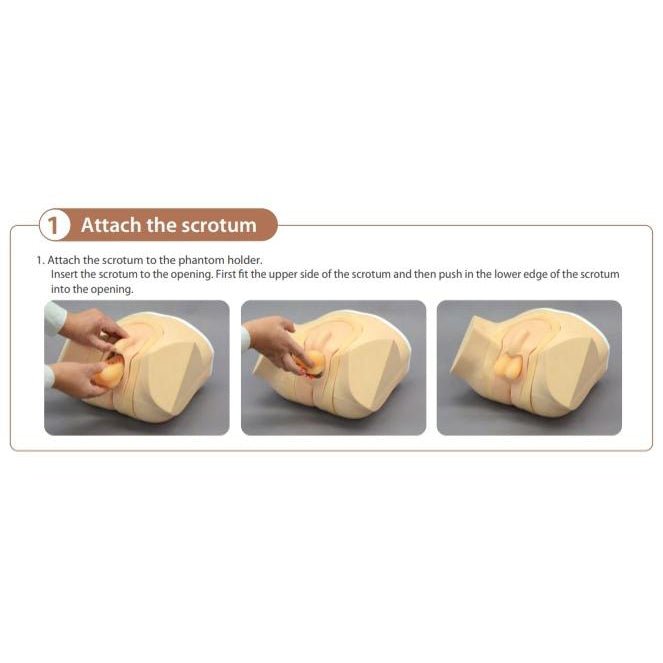 1 Attach the scrotum

1. Attach the scrotum to the phantom holder.
Insert the scrotum to the opening. First fit the upper side of the scrotum and then push in the lower edge of the scrotum into the opening.